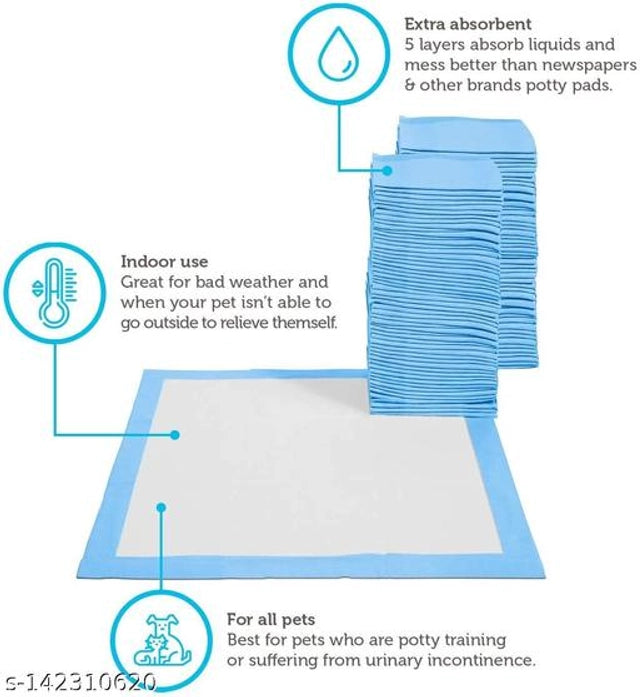 Extra absorbent
5 layers absorb liquids and mess better than newspapers & other brands potty pads.

Indoor use
Great for bad weather and when your pet isn't able to go outside to relieve themself.

For all pets
Best for pets who are potty training or suffering from urinary incontinence.

s-142310620